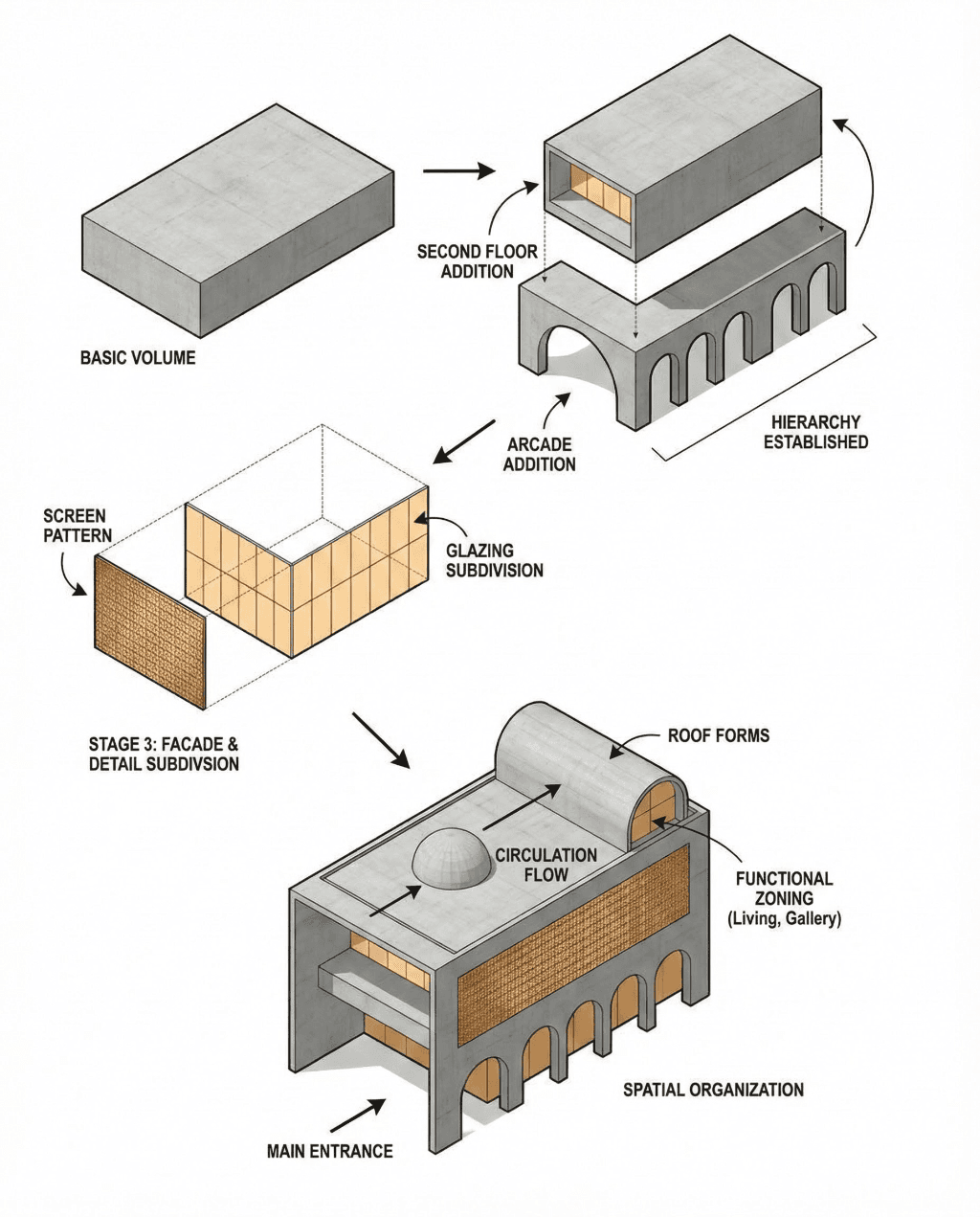 BASIC VOLUME

SECOND FLOOR ADDITION

ARCADE ADDITION

HIERARCHY ESTABLISHED

SCREEN PATTERN

GLAZING SUBDIVISION

STAGE 3: FACADE & DETAIL SUBDIVSION

ROOF FORMS

CIRCULATION FLOW

FUNCTIONAL ZONING (Living, Gallery)

SPATIAL ORGANIZATION

MAIN ENTRANCE